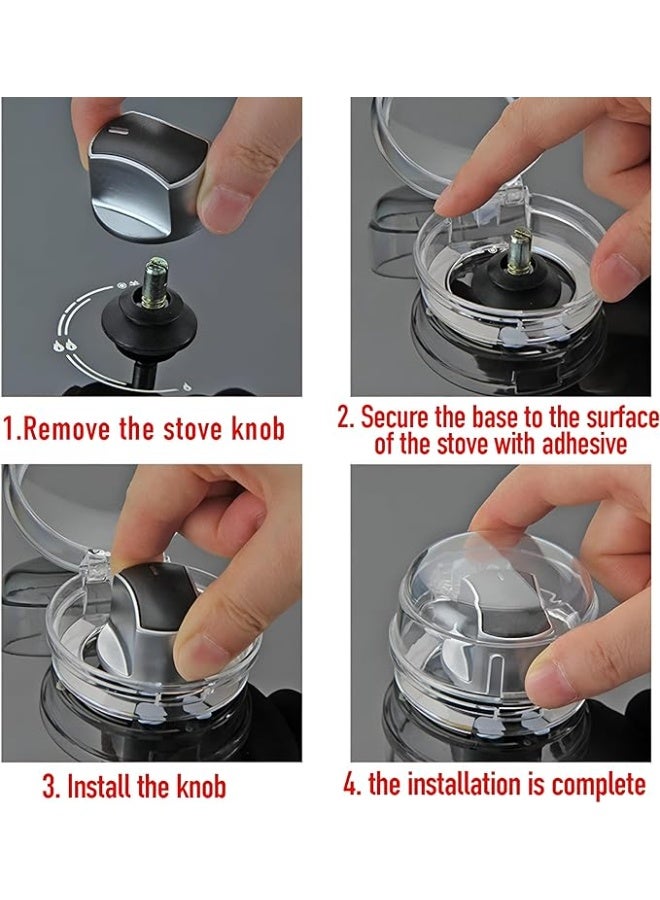 1.Remove the stove knob

2. Secure the base to the surface of the stove with adhesive

3. Install the knob

4. the installation is complete